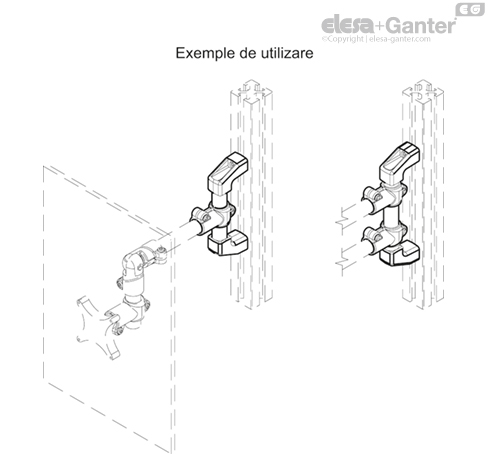 EG
elesa+Ganter
©Copyright | elesa-ganter.com

Exemple de utilizare