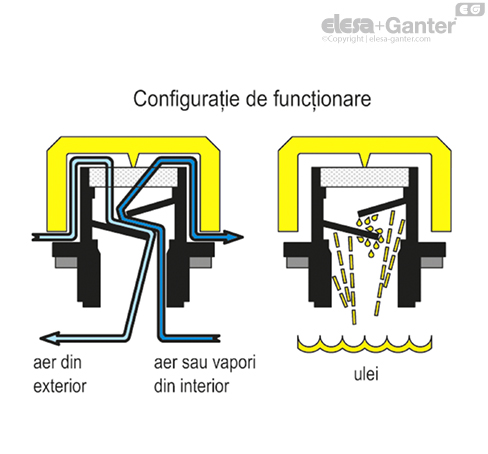 EG
elesa+Ganter
©Copyright | elesa-ganter.com

Configurație de funcționare

aer din exterior

aer sau vapori din interior

ulei