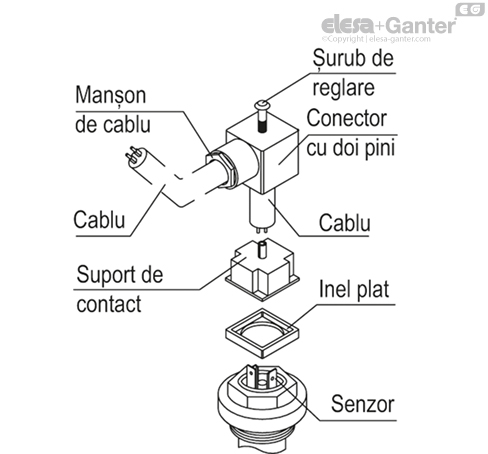 EG
elesa+Ganter
©Copyright | elesa-ganter.com

Șurub de reglare

Manșon de cablu

Conector cu doi pini

Cablu

Cablu

Suport de contact

Inel plat

Senzor