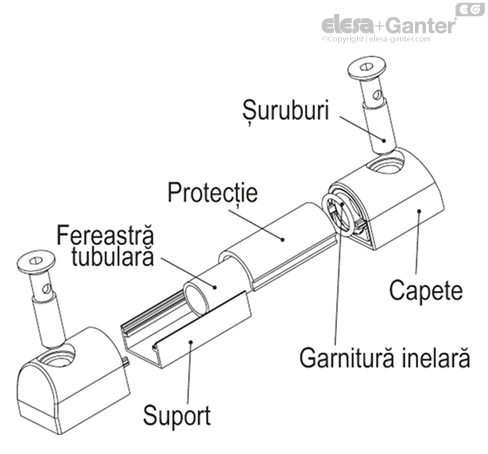 EG
elesa+Ganter
©Copyright | elesa-ganter.com

Șuruburi

Protecție

Fereastră tubulară

Capete

Garnitură inelară

Suport