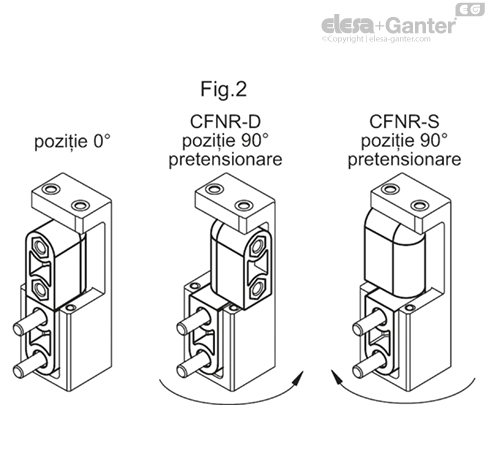 EG
elesa+Ganter
©Copyright | elesa-ganter.com

Fig.2

poziție 0°

CFNR-D
poziție 90°
pretensionare

CFNR-S
poziție 90°
pretensionare