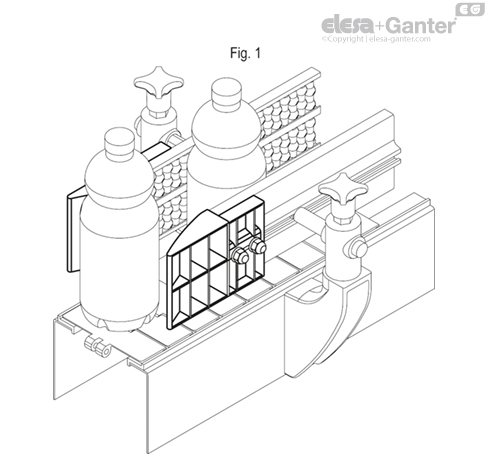 EG
elesa+Ganter
©Copyright | elesa-ganter.com

Fig. 1