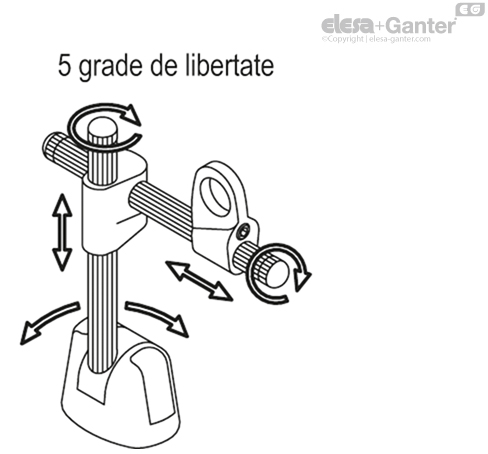 EG
elesa+Ganter
©Copyright | elesa-ganter.com

5 grade de libertate