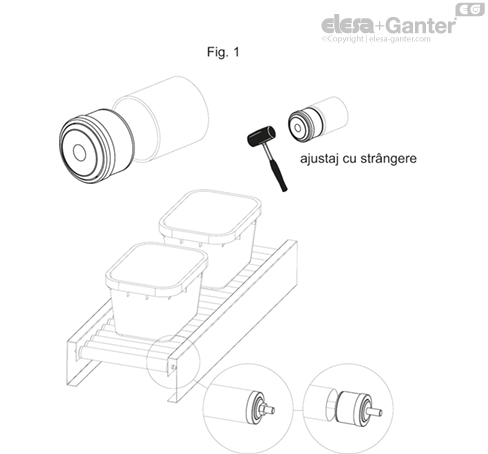 EG
elesa+Ganter
©Copyright | elesa-ganter.com

Fig. 1

ajustaj cu strângere