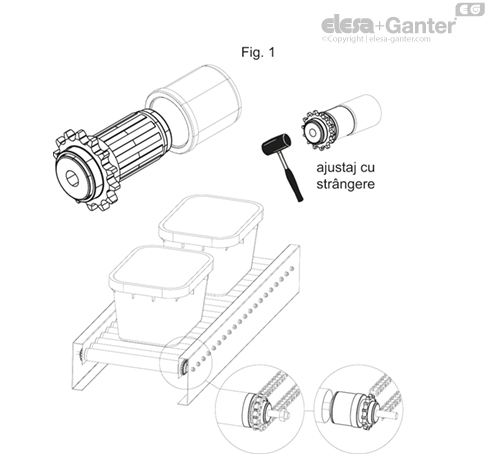 EG
elesa+Ganter
©Copyright | elesa-ganter.com

Fig. 1

ajustaj cu strângere