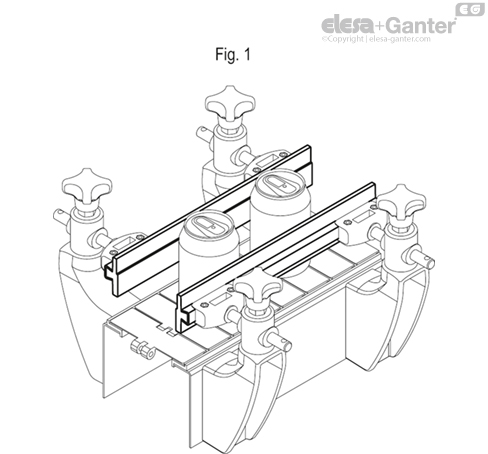 EG
elesa+Ganter
©Copyright | elesa-ganter.com

Fig. 1