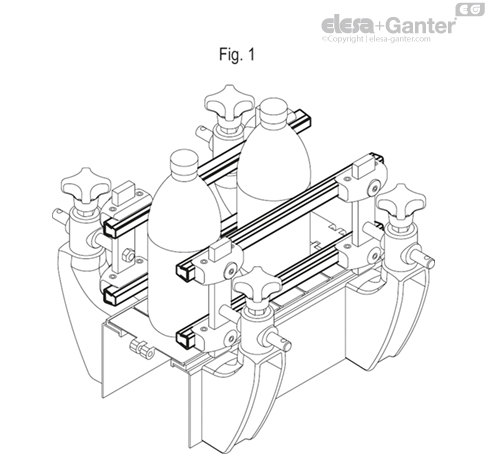 EG
elesa+Ganter
©Copyright | elesa-ganter.com

Fig. 1