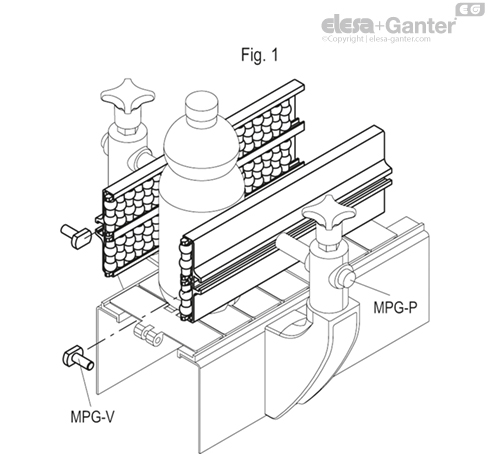 EG
elesa+Ganter
©Copyright | elesa-ganter.com

Fig. 1

MPG-P

MPG-V