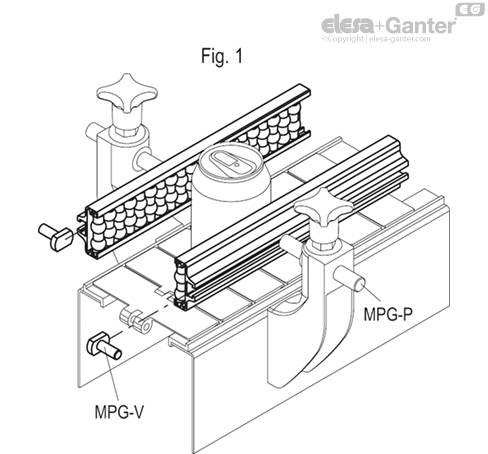 EG
elesa+Ganter
©Copyright | elesa-ganter.com

Fig. 1

MPG-P

MPG-V