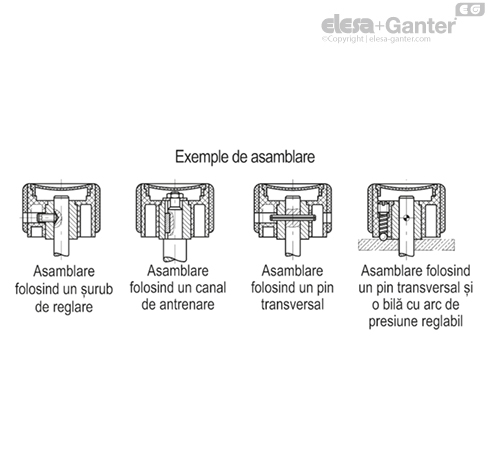 EG
elesa+Ganter
©Copyright | elesa-ganter.com

Exemple de asamblare

Asamblare folosind un șurub de reglare

Asamblare folosind un canal de antrenare

Asamblare folosind un pin transversal

Asamblare folosind un pin transversal și o bilă cu arc de presiune reglabil