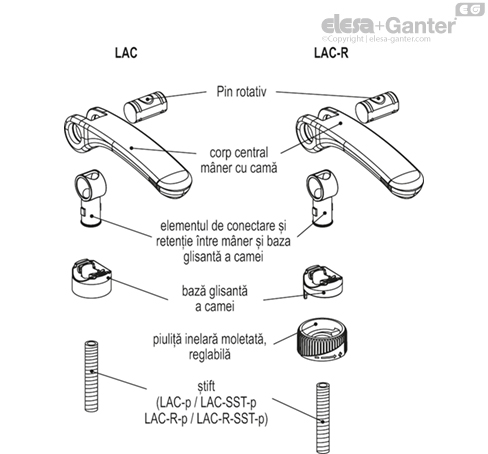 EG
elesa+Ganter
©Copyright | elesa-ganter.com

LAC

LAC-R

Pin rotativ

corp central
mâner cu camă

elementul de conectare și
retenție între mâner și baza
glisantă a camei

bază glisantă
a camei

piuliță inelară moletată,
reglabilă

știft
(LAC-p / LAC-SST-p
LAC-R-p / LAC-R-SST-p)