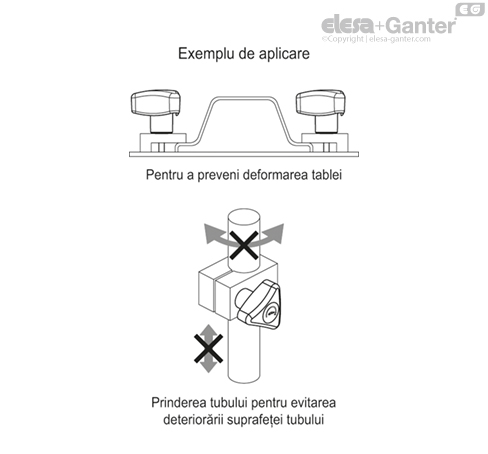 EG
elesa+Ganter
©Copyright | elesa-ganter.com

Exemplu de aplicare

Pentru a preveni deformarea tablei

Prinderea tubului pentru evitarea deteriorării suprafeței tubului