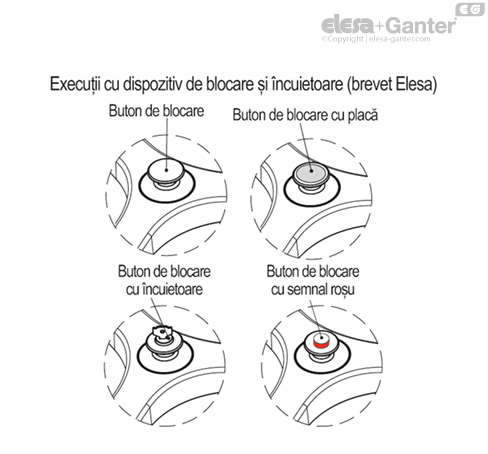 EG
elesa+Ganter
©Copyright | elesa-ganter.com

Execuții cu dispozitiv de blocare și încuietoare (brevet Elesa)

Buton de blocare

Buton de blocare cu placă

Buton de blocare cu încuietoare

Buton de blocare cu semnal roșu