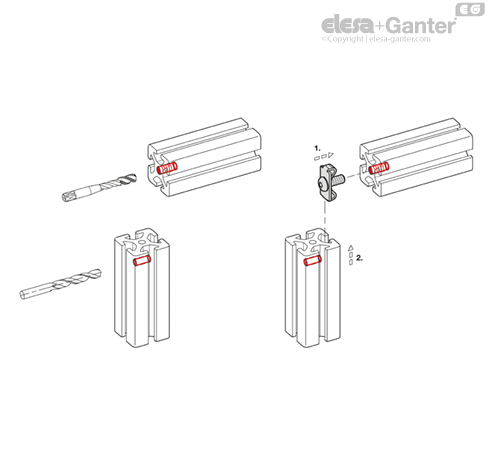 EG
elesa+Ganter
©Copyright | elesa-ganter.com

1.

2.