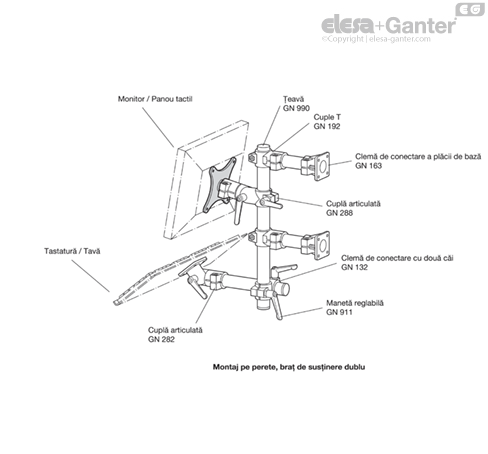 EG
elesa+Ganter
©Copyright | elesa-ganter.com

Monitor / Panou tactil

Țeavă
GN 990

Cuple T
GN 192

Clemă de conectare a plăcii de bază
GN 163

Cuplă articulată
GN 288

Tastatură / Tavă

Clemă de conectare cu două căi
GN 132

Manetă reglabilă
GN 911

Cuplă articulată
GN 282

Montaj pe perete, braț de susținere dublu