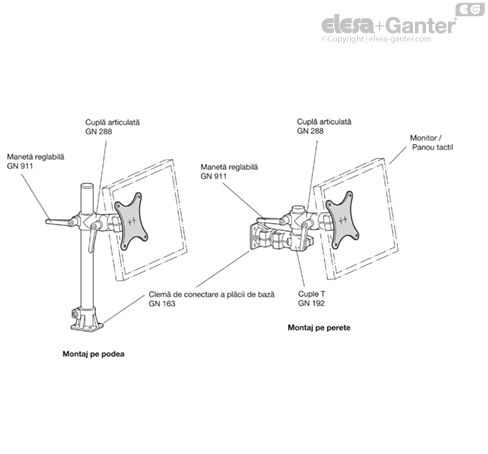 EG
elesa+Ganter
©Copyright | elesa-ganter.com

Cuplă articulată
GN 288

Manetă reglabilă
GN 911

Cuplă articulată
GN 288

Monitor /
Panou tactil

Manetă reglabilă
GN 911

Clemă de conectare a plăcii de bază
GN 163

Cuple T
GN 192

Montaj pe perete

Montaj pe podea