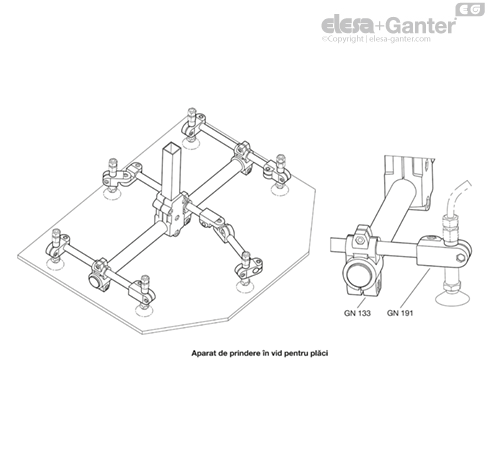 EG
elesa+Ganter
©Copyright | elesa-ganter.com

GN 133
GN 191

Aparat de prindere în vid pentru plăci