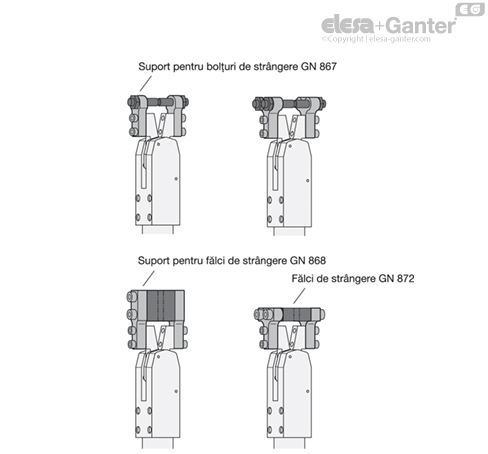 EG
elesa+Ganter
©Copyright | elesa-ganter.com

Suport pentru bolțuri de strângere GN 867

Suport pentru fălci de strângere GN 868

Fălci de strângere GN 872