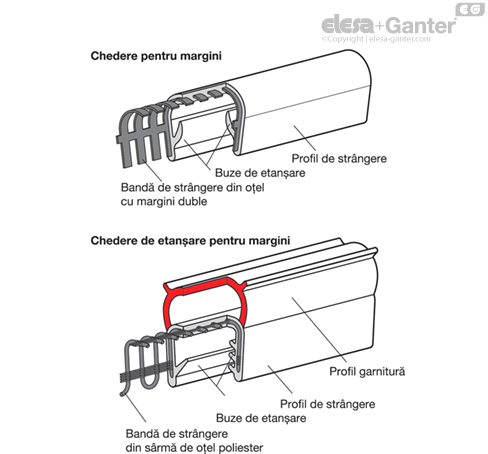 EG
elesa+Ganter
©Copyright | elesa-ganter.com

Chedere pentru margini

Profil de strângere

Buze de etanșare

Bandă de strângere din oțel cu margini duble

Chedere de etanșare pentru margini

Profil garnitură

Profil de strângere

Buze de etanșare

Bandă de strângere din sârmă de oțel poliester