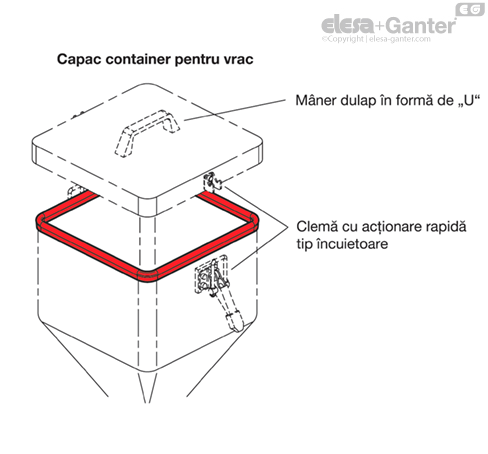 EG
elesa+Ganter
©Copyright | elesa-ganter.com

Capac container pentru vrac

Mâner dulap în formă de „U“

Clemă cu acționare rapidă tip încuietoare