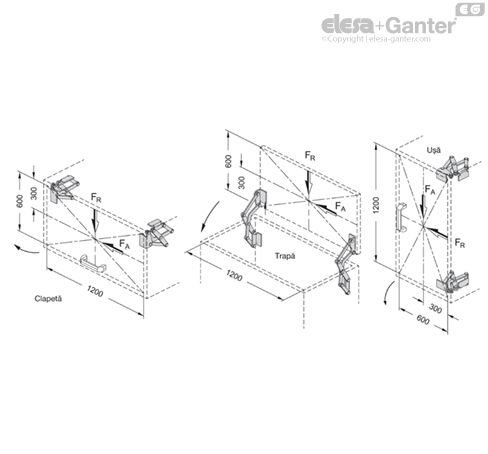 EG
elesa+Ganter
©Copyright | elesa-ganter.com

600
300
$F_R$
$F_A$
1200
Clapetă

600
300
$F_R$
$F_A$
Trapă
1200

Ușă
1200
$F_A$
$F_R$
300
600