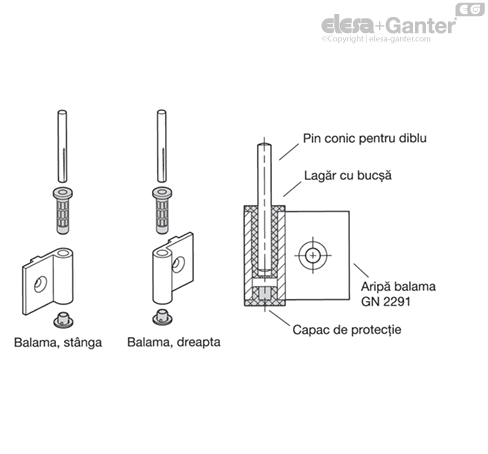 EG
elesa+Ganter
©Copyright | elesa-ganter.com

Pin conic pentru diblu

Lagăr cu bucșă

Aripă balama
GN 2291

Capac de protecție

Balama, stânga

Balama, dreapta