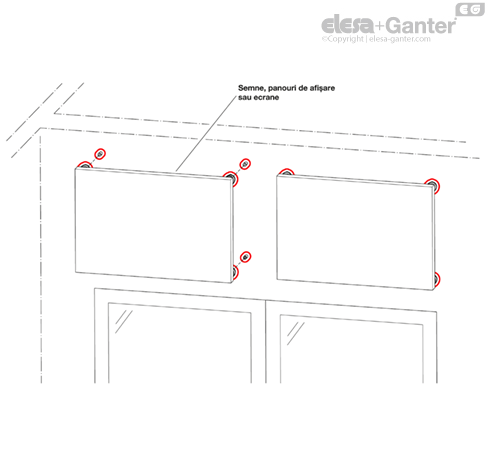 EG
elesa+Ganter
©Copyright | elesa-ganter.com

Semne, panouri de afișare sau ecrane