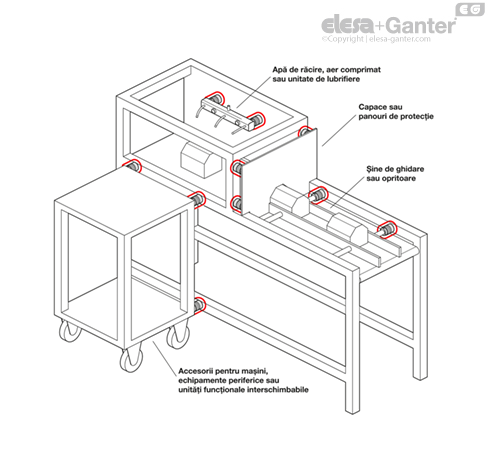 EG

elesa+Ganter
©Copyright | elesa-ganter.com

Apă de răcire, aer comprimat sau unitate de lubrifiere

Capace sau panouri de protecție

Șine de ghidare sau opritoare

Accesorii pentru mașini, echipamente periferice sau unități funcționale interschimbabile