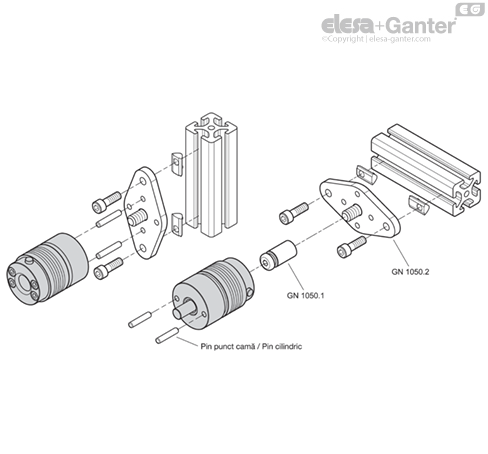 EG
elesa+Ganter
©Copyright | elesa-ganter.com

GN 1050.2

GN 1050.1

Pin punct camă / Pin cilindric