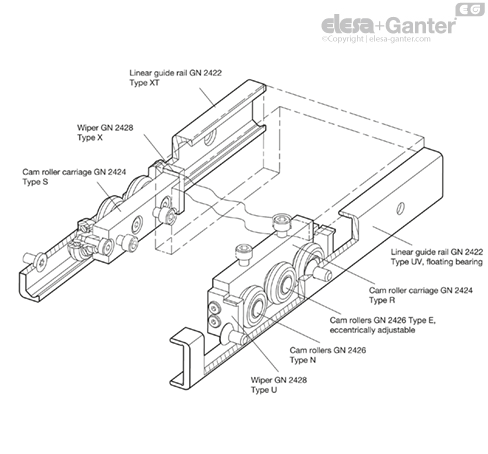 EG
elesa+Ganter
©Copyright | elesa-ganter.com

Linear guide rail GN 2422
Type XT

Wiper GN 2428
Type X

Cam roller carriage GN 2424
Type S

Linear guide rail GN 2422
Type UV, floating bearing

Cam roller carriage GN 2424
Type R

Cam rollers GN 2426 Type E,
eccentrically adjustable

Cam rollers GN 2426
Type N

Wiper GN 2428
Type U