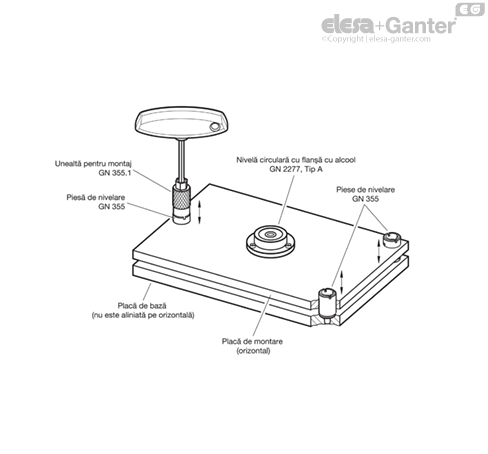 EG
elesa+Ganter
©Copyright | elesa-ganter.com

Unealtă pentru montaj
GN 355.1

Piesă de nivelare
GN 355

Nivelă circulară cu flanșă cu alcool
GN 2277, Tip A

Piese de nivelare
GN 355

Placă de bază
(nu este aliniată pe orizontală)

Placă de montare
(orizontal)